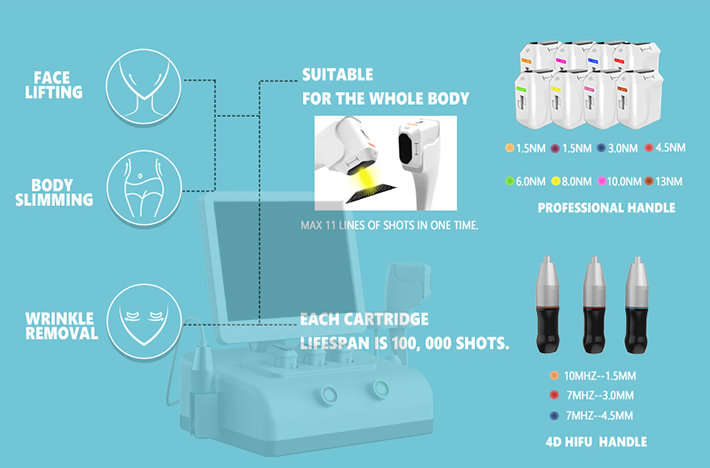 FACE LIFTING

BODY SLIMMING

WRINKLE REMOVAL

SUITABLE FOR THE WHOLE BODY

MAX 11 LINES OF SHOTS IN ONE TIME.

EACH CARTRIDGE LIFESPAN IS 100, 000 SHOTS.

1.5NM 1.5NM 3.0NM 4.5NM

6.0NM 8.0NM 10.0NM 13NM

PROFESSIONAL HANDLE

10MHZ--1.5MM

7MHZ--3.0MM

7MHZ--4.5MM

4D HIFU HANDLE